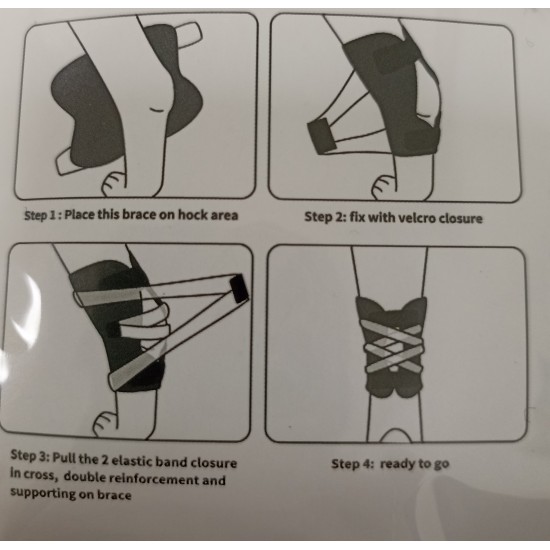 Step 1 : Place this brace on hock area

Step 2: fix with velcro closure

Step 3: Pull the 2 elastic band closure in cross, double reinforcement and supporting on brace

Step 4: ready to go