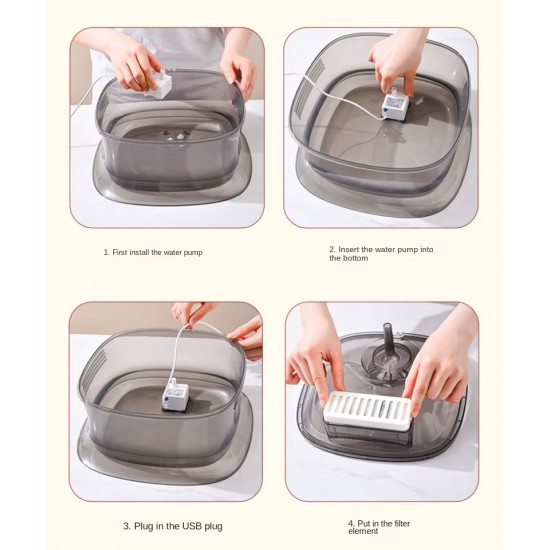 1. First install the water pump

2. Insert the water pump into the bottom

3. Plug in the USB plug

4. Put in the filter element