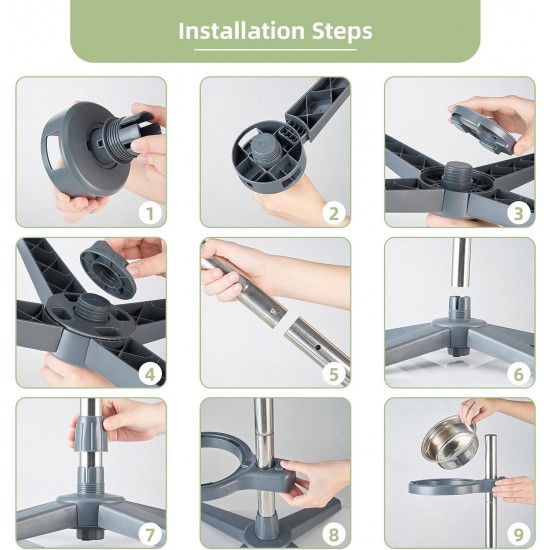 Installation Steps

1

2

3

4

5

6

7

8

9