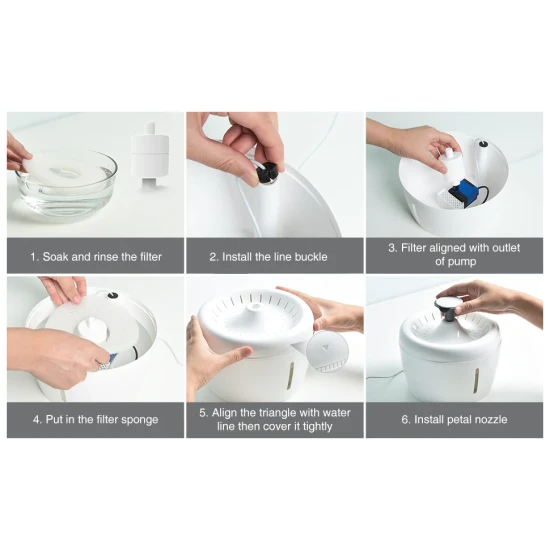 1. Soak and rinse the filter

2. Install the line buckle

3. Filter aligned with outlet of pump

4. Put in the filter sponge

5. Align the triangle with water line then cover it tightly

6. Install petal nozzle