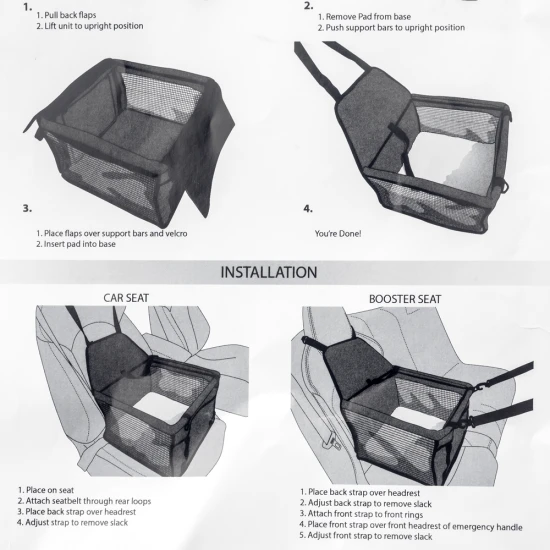 1.
1. Pull back flaps
2. Lift unit to upright position

2.
1. Remove Pad from base
2. Push support bars to upright position

3.
1. Place flaps over support bars and velcro
2. Insert pad into base

4.
You're Done!

INSTALLATION

CAR SEAT
1. Place on seat
2. Attach seatbelt through rear loops
3. Place back strap over headrest
4. Adjust strap to remove slack

BOOSTER SEAT
1. Place back strap over headrest
2. Adjust back strap to remove slack
3. Attach front strap to front rings
4. Place front strap over front headrest of emergency handle
5. Adjust front strap to remove slack